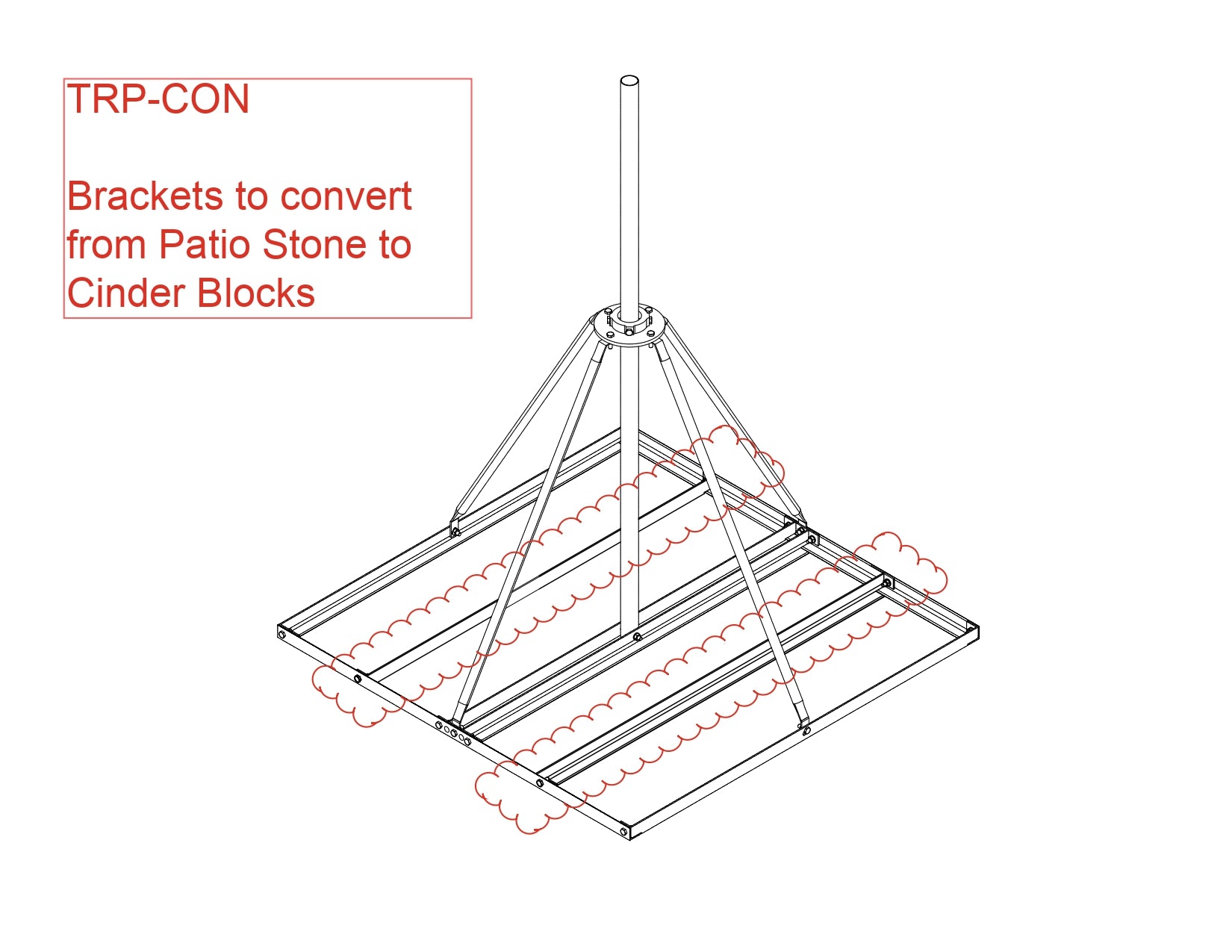 TRP-CON

Brackets to convert from Patio Stone to Cinder Blocks