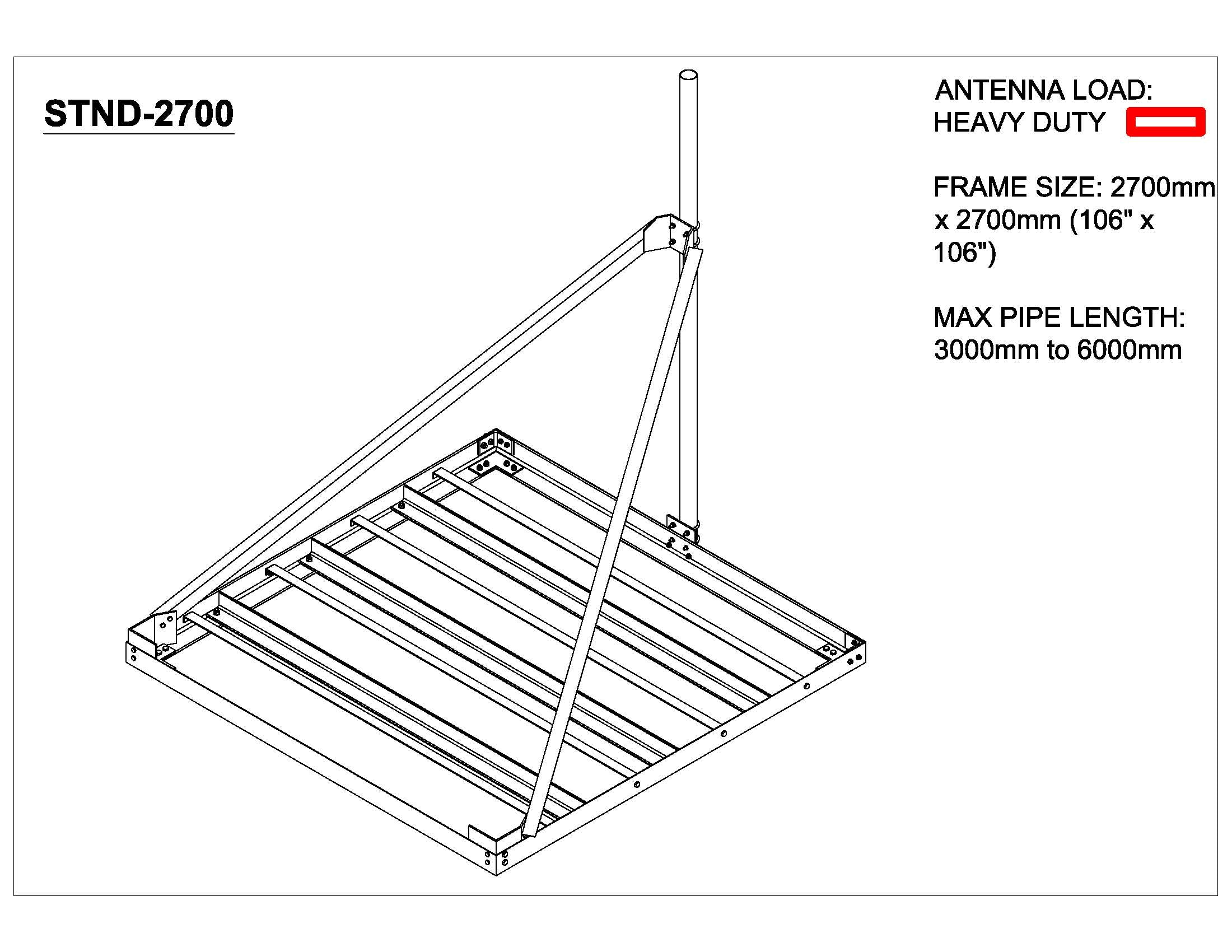 STND-2700

ANTENNA LOAD:
HEAVY DUTY

FRAME SIZE: 2700mm x 2700mm (106" x 106")

MAX PIPE LENGTH:
3000mm to 6000mm